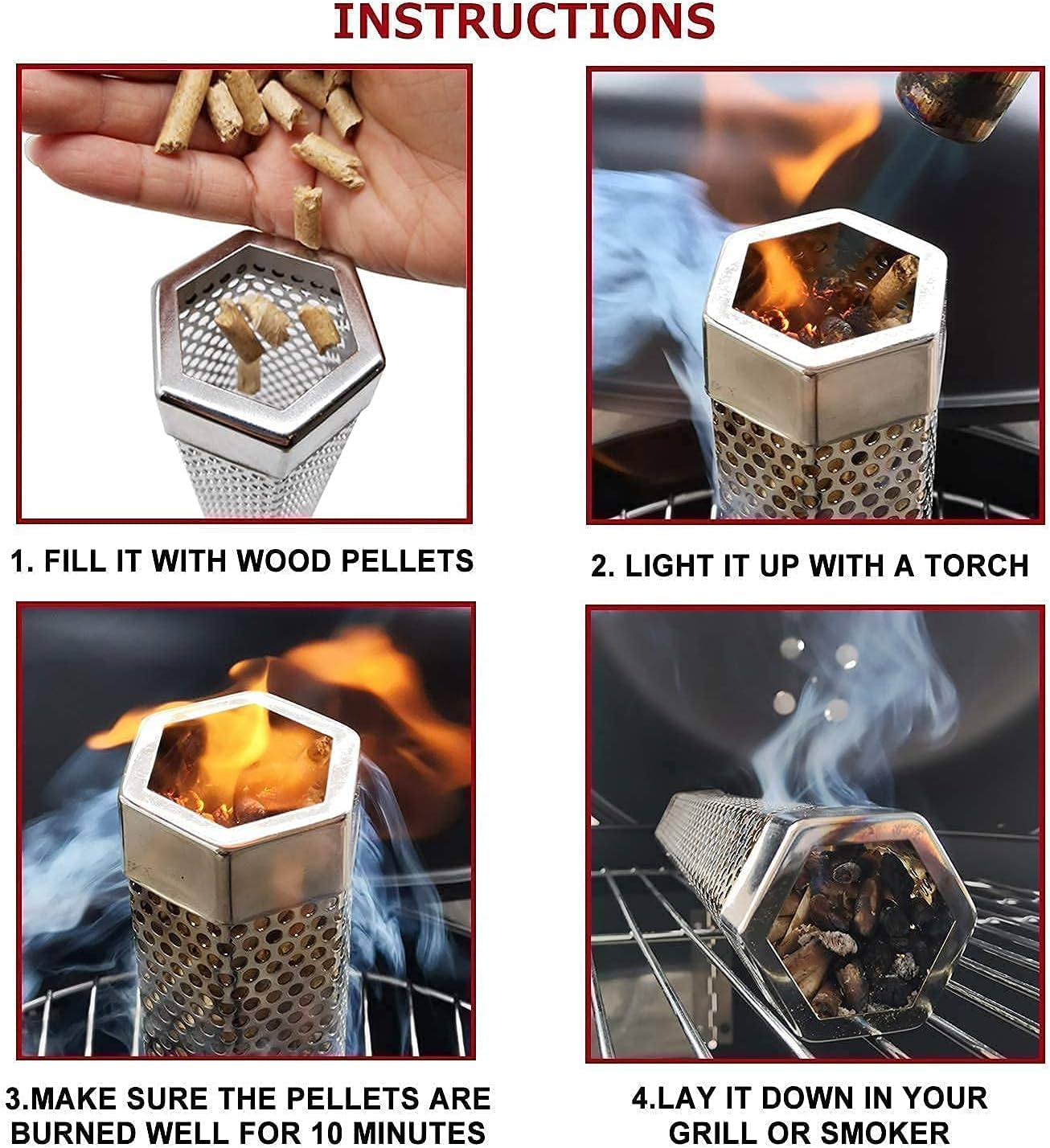 INSTRUCTIONS

1. FILL IT WITH WOOD PELLETS

2. LIGHT IT UP WITH A TORCH

3.MAKE SURE THE PELLETS ARE BURNED WELL FOR 10 MINUTES

4.LAY IT DOWN IN YOUR GRILL OR SMOKER