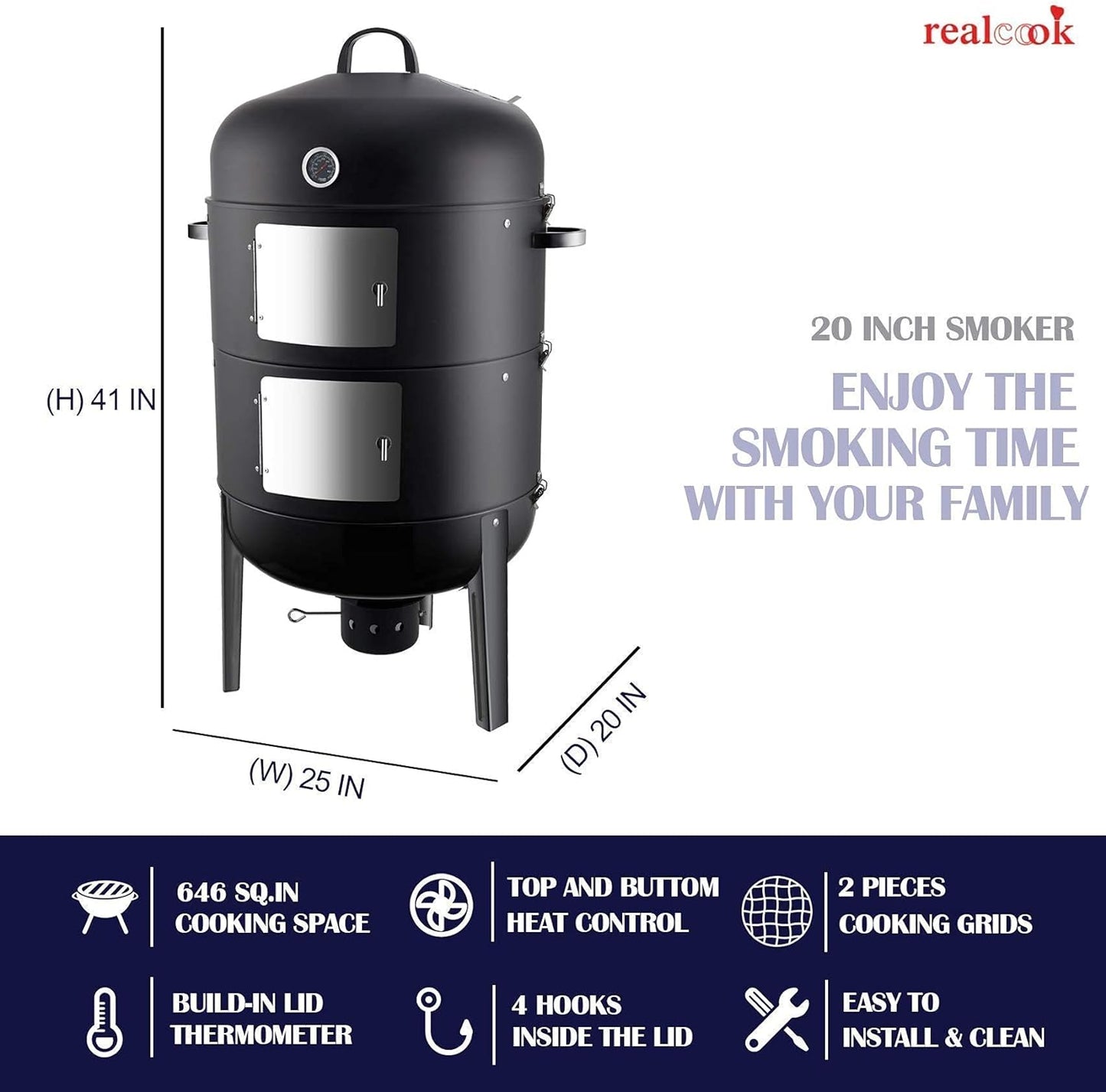 realcook

(H) 41 IN

(W) 25 IN

(D) 20 IN

20 INCH SMOKER

ENJOY THE SMOKING TIME WITH YOUR FAMILY

646 SQ.IN COOKING SPACE

TOP AND BUTTOM HEAT CONTROL

2 PIECES COOKING GRIDS

BUILD-IN LID THERMOMETER

4 HOOKS INSIDE THE LID

EASY TO INSTALL & CLEAN