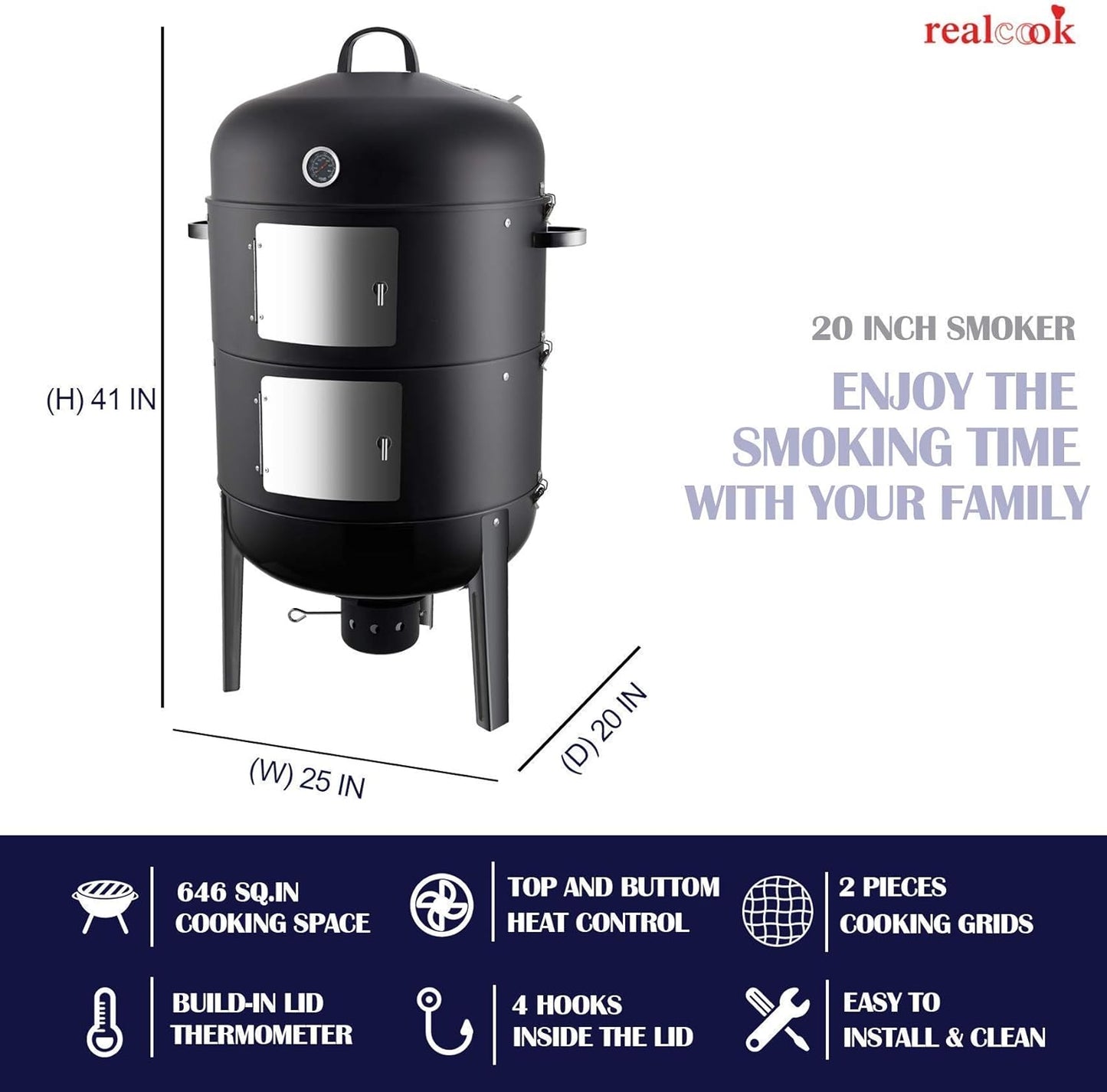 realcook

(H) 41 IN

(W) 25 IN

(D) 20 IN

20 INCH SMOKER

ENJOY THE SMOKING TIME WITH YOUR FAMILY

646 SQ.IN COOKING SPACE

TOP AND BUTTOM HEAT CONTROL

2 PIECES COOKING GRIDS

BUILD-IN LID THERMOMETER

4 HOOKS INSIDE THE LID

EASY TO INSTALL & CLEAN