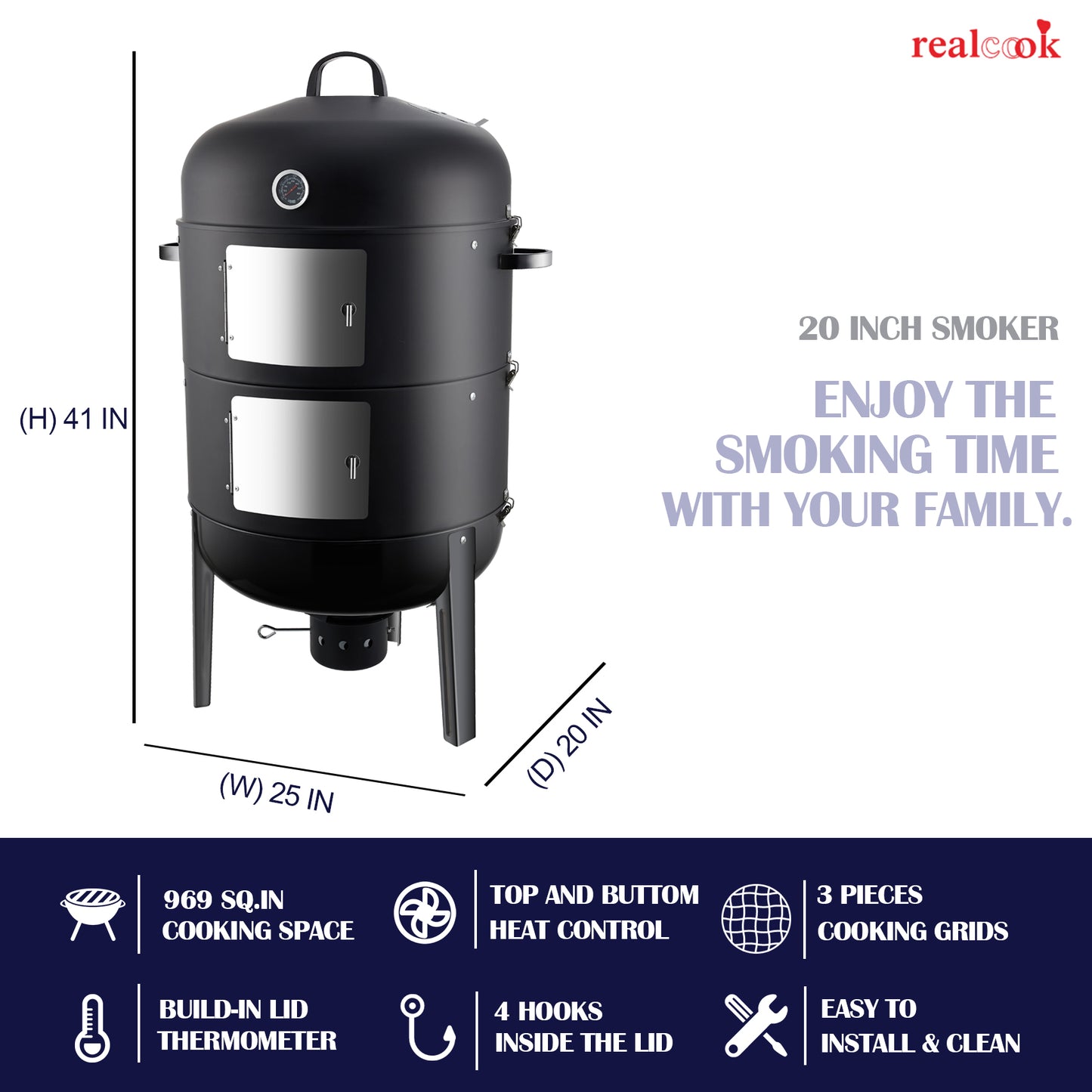 realcook

(H) 41 IN

(W) 25 IN

(D) 20 IN

20 INCH SMOKER

ENJOY THE SMOKING TIME WITH YOUR FAMILY.

969 SQ.IN COOKING SPACE

TOP AND BUTTOM HEAT CONTROL

3 PIECES COOKING GRIDS

BUILD-IN LID THERMOMETER

4 HOOKS INSIDE THE LID

EASY TO INSTALL & CLEAN